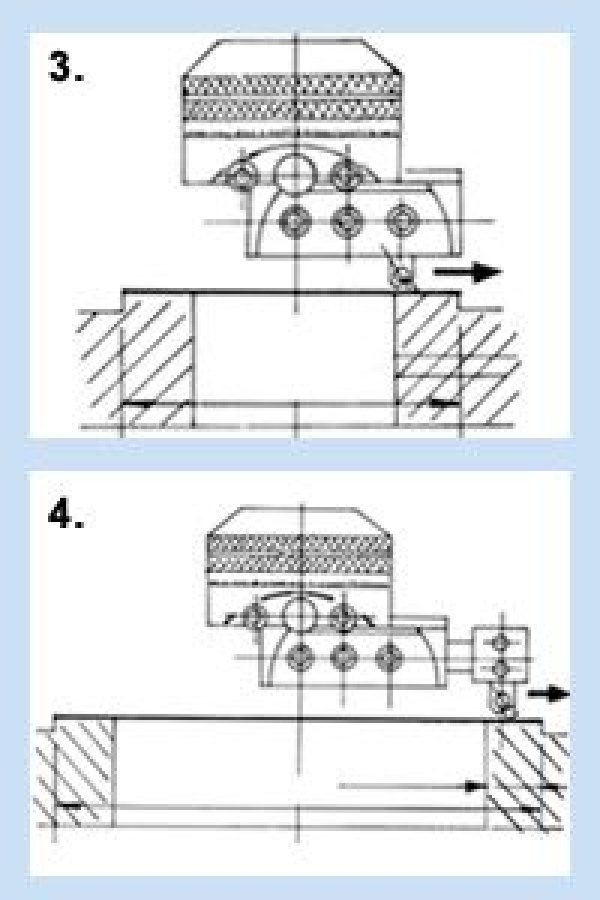 3.

4.