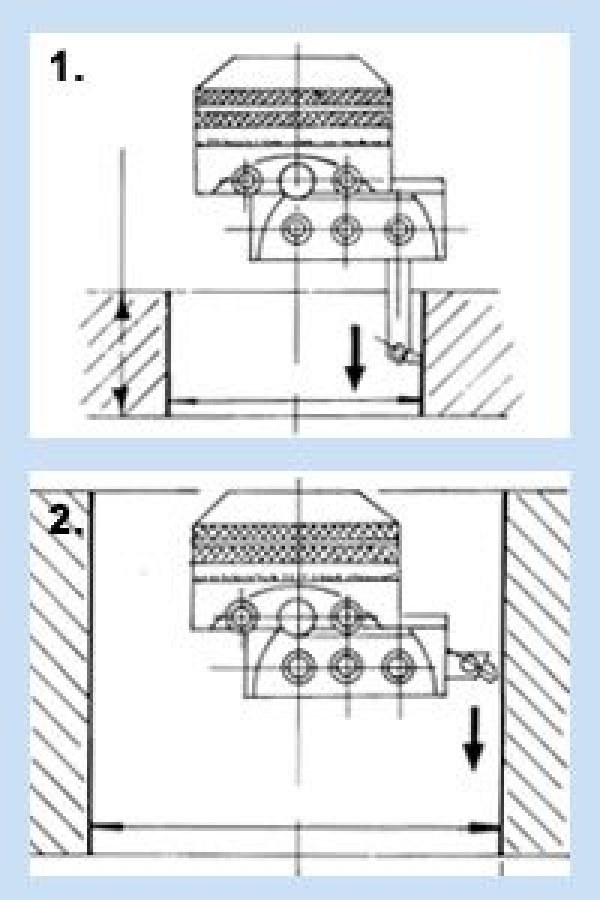 1.

2.