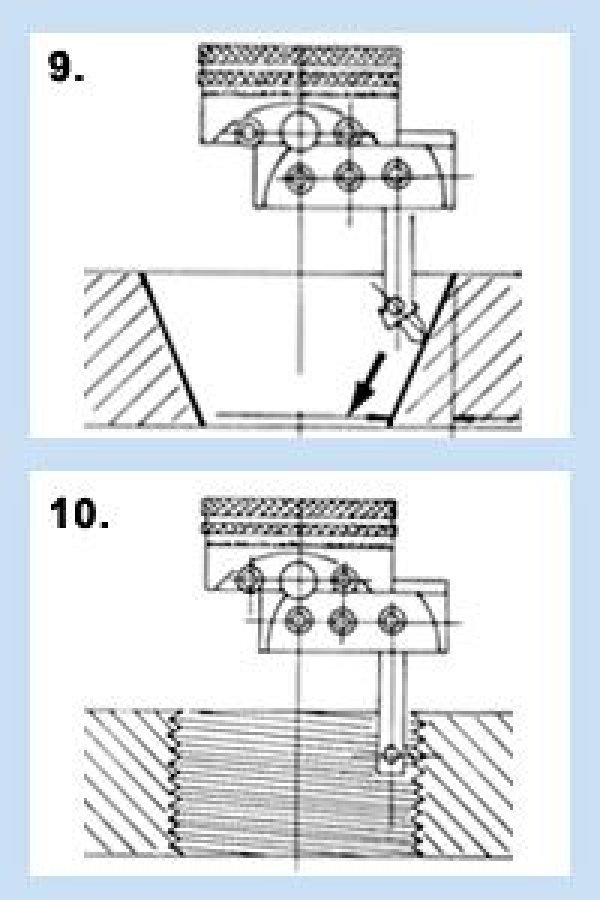 9.

10.